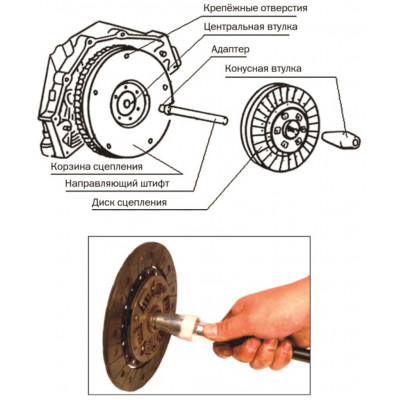 Крепёжные отверстия
Центральная втулка
Адаптер
Конусная втулка
Корзина сцепления
Направляющий штифт
Диск сцепления